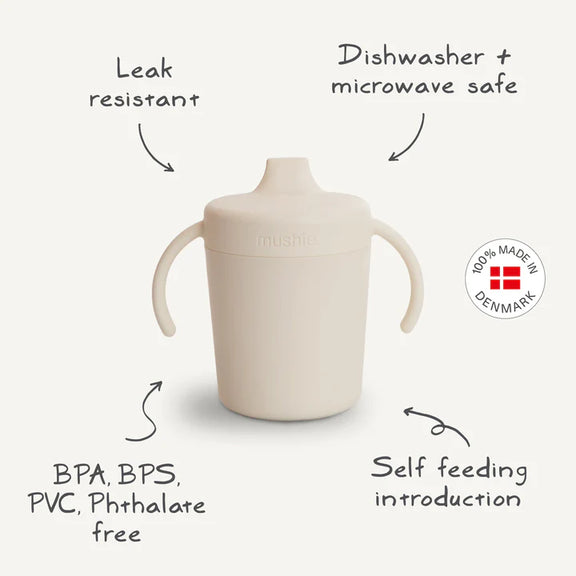 Leak resistant

Dishwasher + microwave safe

mushie

100% MADE IN DENMARK

BPA, BPS, PVC, Phthalate free

Self feeding introduction